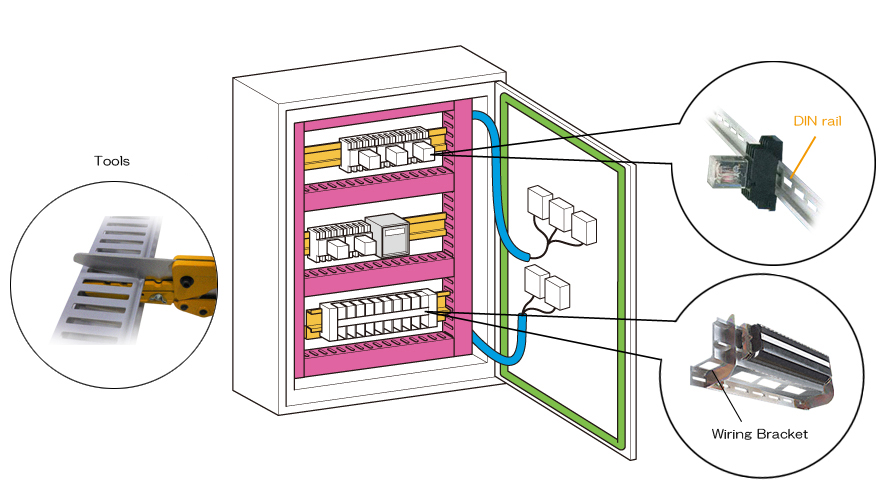 Tools

DIN rail

Wiring Bracket